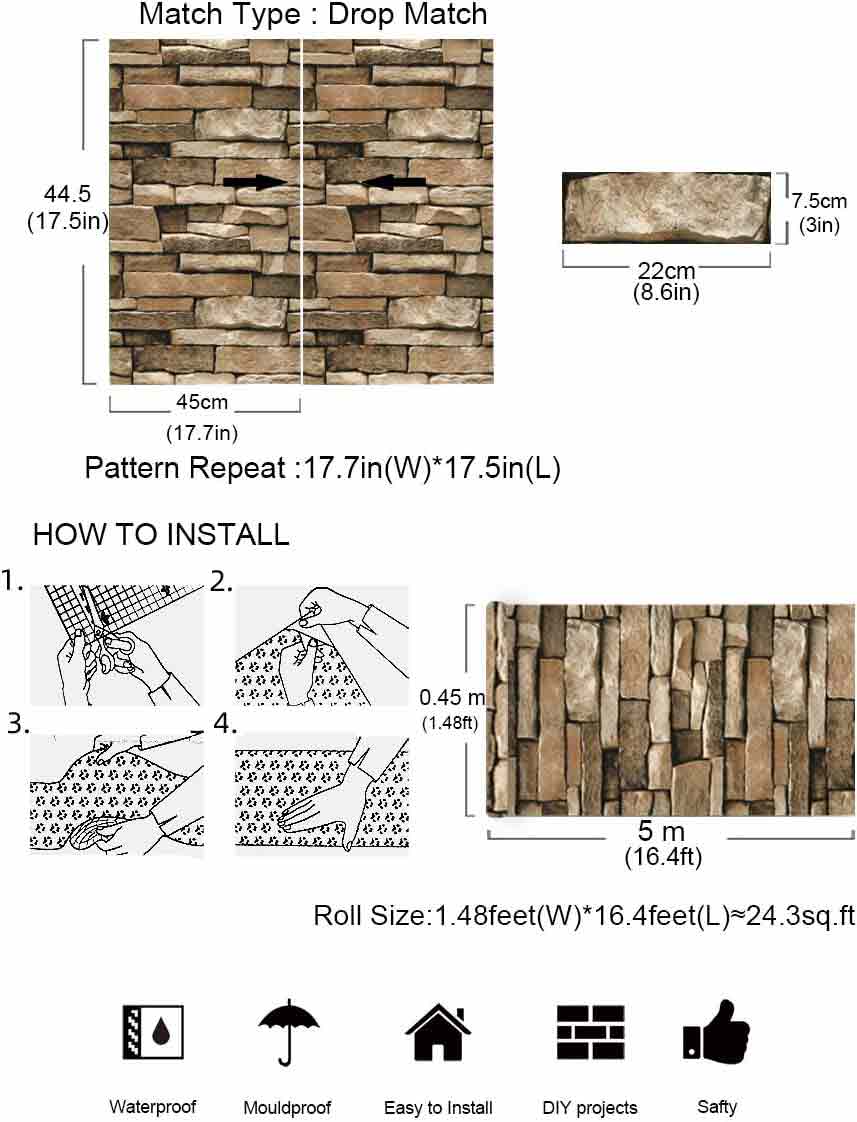 Match Type : Drop Match

44.5 (17.5in)

45cm (17.7in)

7.5cm (3in)

22cm (8.6in)

Pattern Repeat :17.7in(W)*17.5in(L)

HOW TO INSTALL

1.

2.

3.

4.

0.45 m (1.48ft)

5 m (16.4ft)

Roll Size:1.48feet(W)*16.4feet(L)≈24.3sq.ft

Waterproof

Mouldproof

Easy to Install

DIY projects

Safty