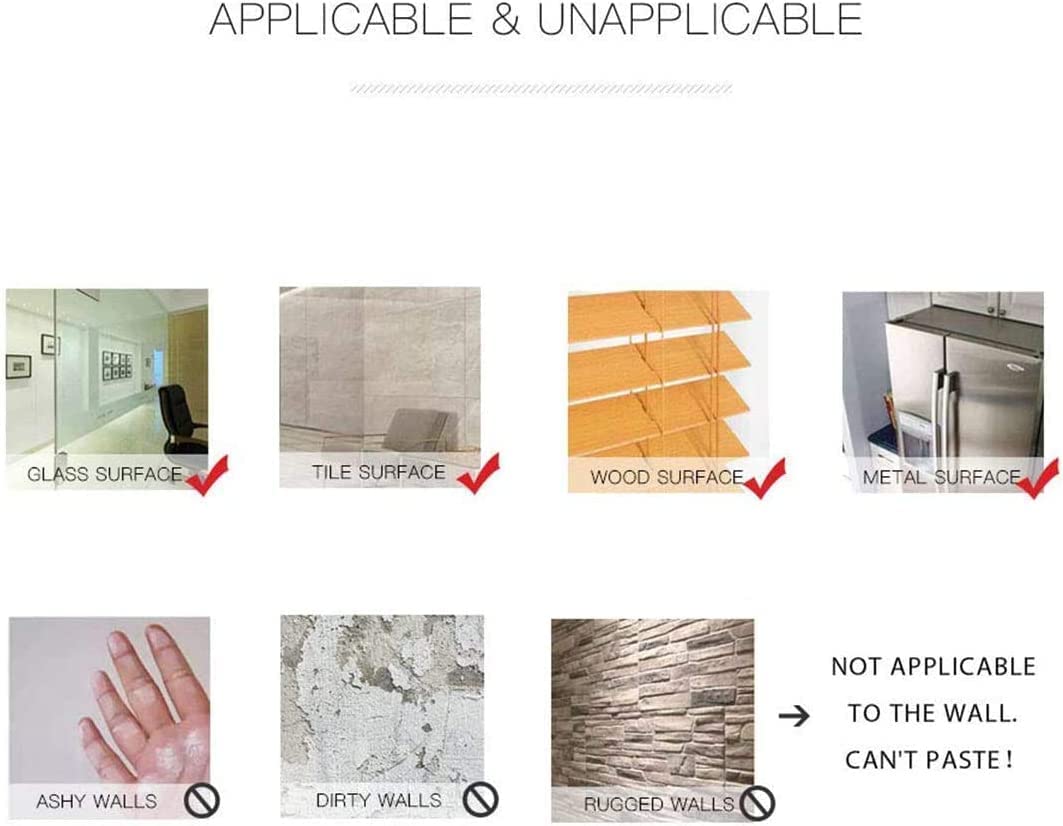 APPLICABLE & UNAPPLICABLE

GLASS SURFACE

TILE SURFACE

WOOD SURFACE

METAL SURFACE

ASHY WALLS

DIRTY WALLS

RUGGED WALLS

→ NOT APPLICABLE TO THE WALL. CAN'T PASTE !