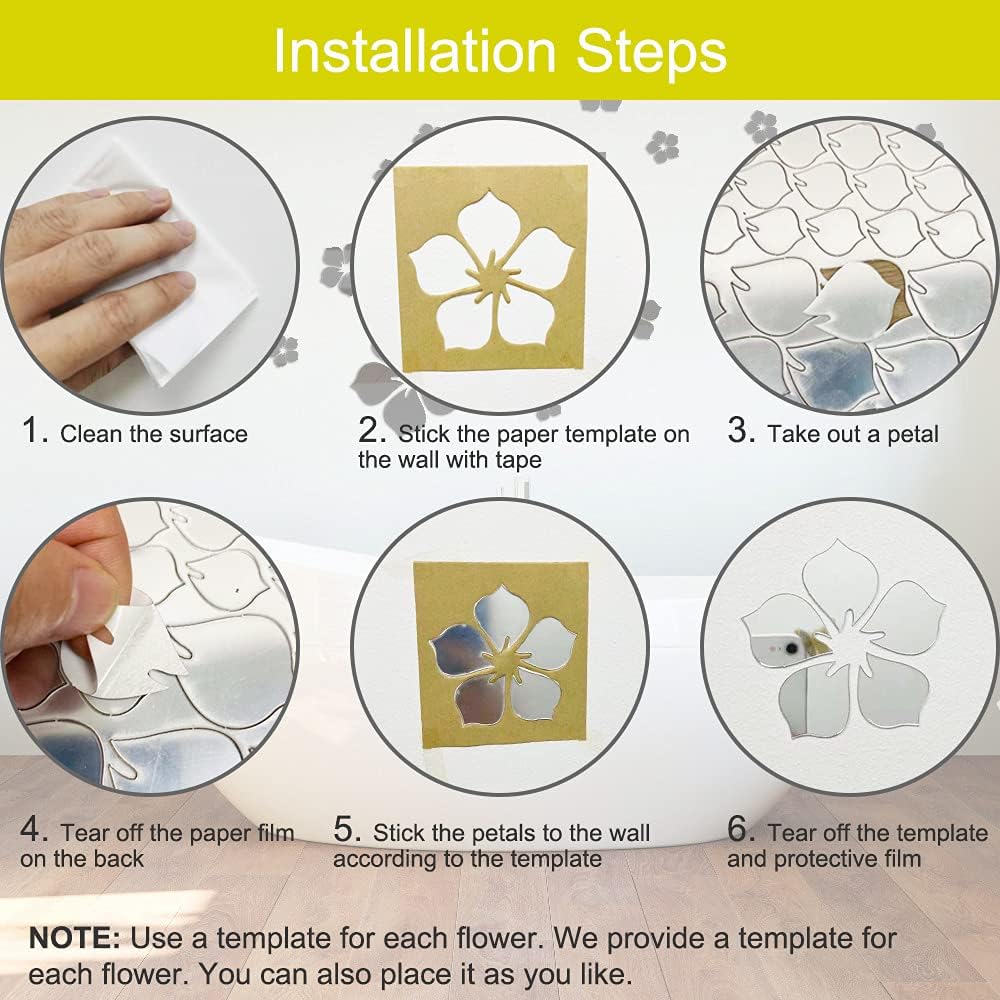 Installation Steps

1. Clean the surface

2. Stick the paper template on the wall with tape

3. Take out a petal

4. Tear off the paper film on the back

5. Stick the petals to the wall according to the template

6. Tear off the template and protective film

NOTE: Use a template for each flower. We provide a template for each flower. You can also place it as you like.