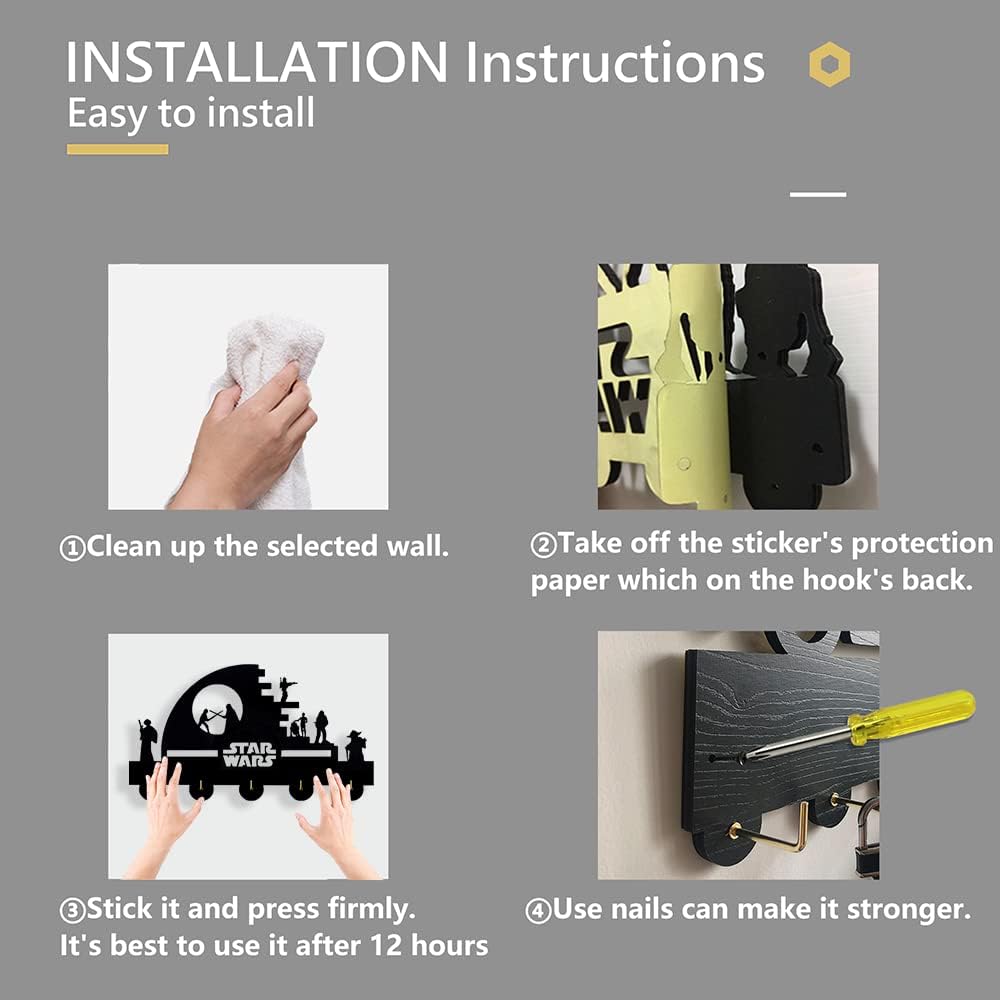 INSTALLATION Instructions
Easy to install

①Clean up the selected wall.

②Take off the sticker's protection paper which on the hook's back.

STAR WARS

③Stick it and press firmly. It's best to use it after 12 hours

④Use nails can make it stronger.