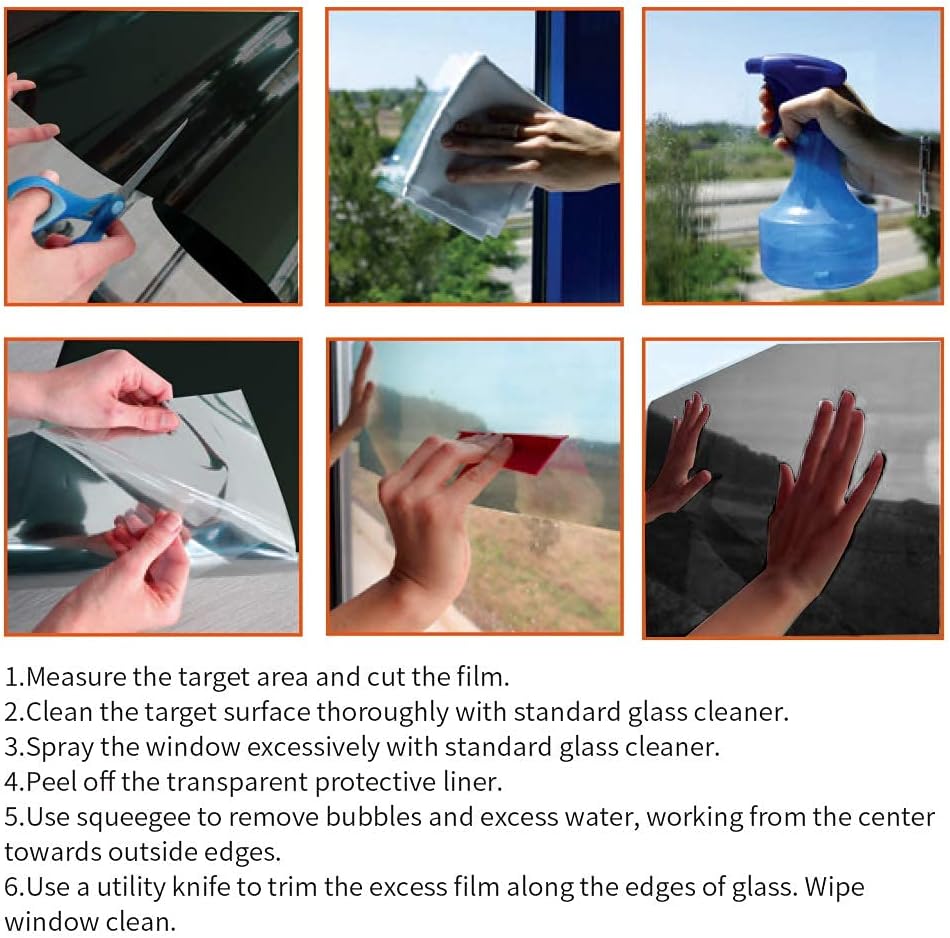 1.Measure the target area and cut the film.
2.Clean the target surface thoroughly with standard glass cleaner.
3.Spray the window excessively with standard glass cleaner.
4.Peel off the transparent protective liner.
5.Use squeegee to remove bubbles and excess water, working from the center towards outside edges.
6.Use a utility knife to trim the excess film along the edges of glass. Wipe window clean.