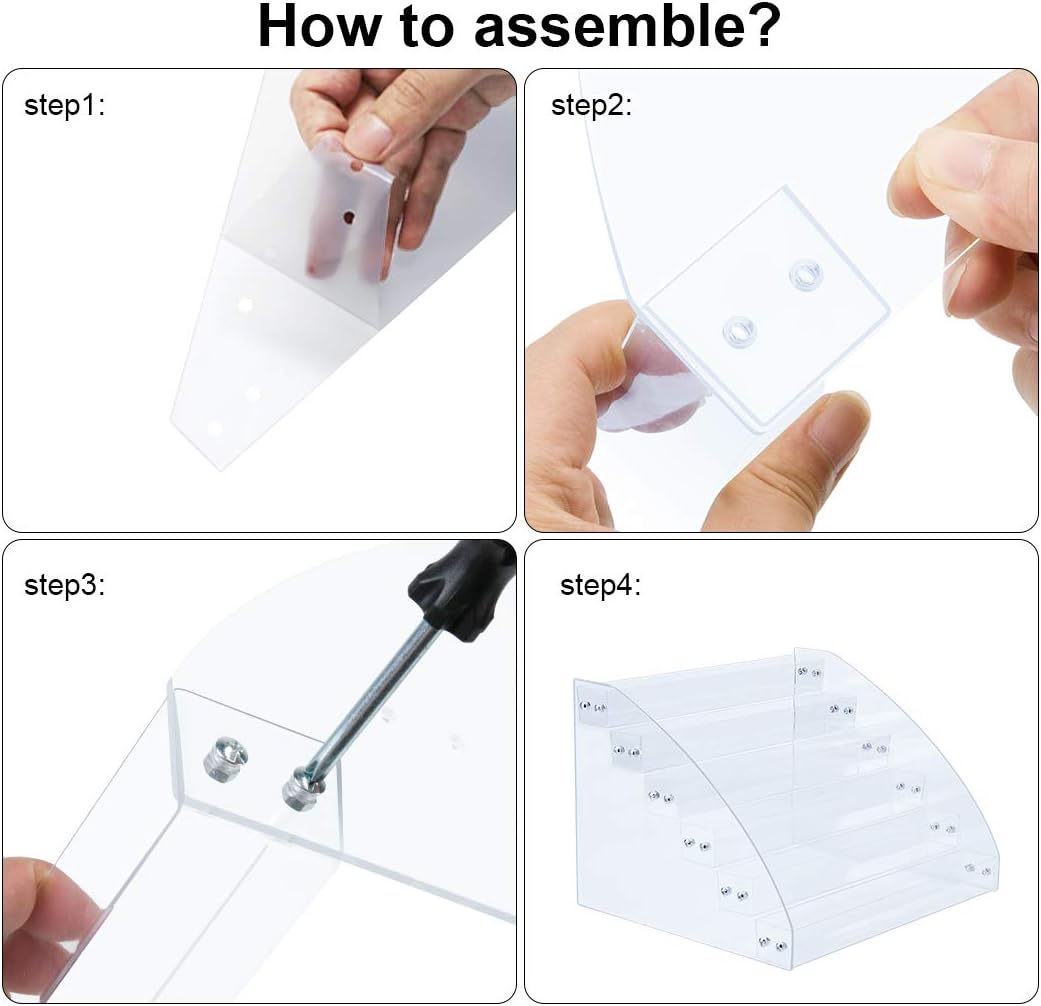 How to assemble?

step1:

step2:

step3:

step4: