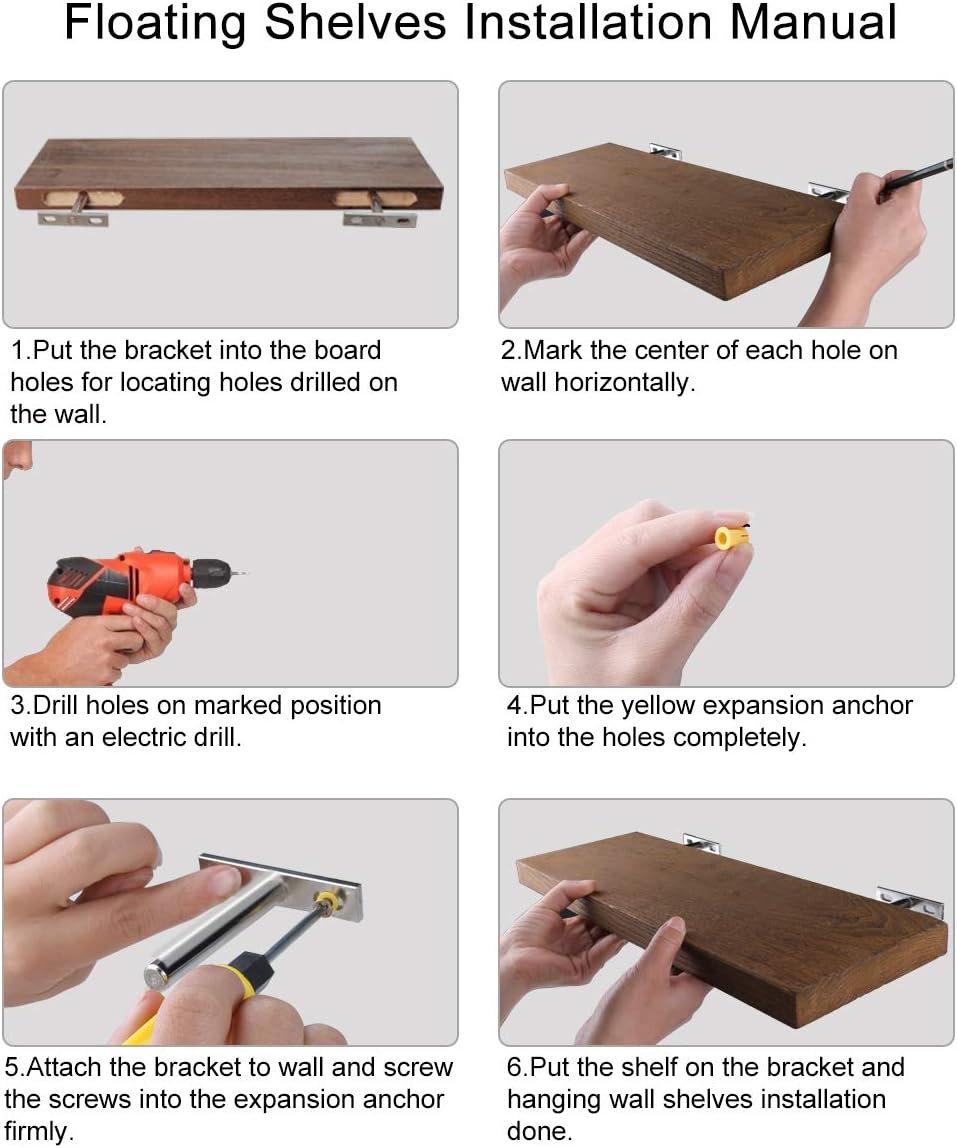 Floating Shelves Installation Manual

1.Put the bracket into the board holes for locating holes drilled on the wall.

2.Mark the center of each hole on wall horizontally.

3.Drill holes on marked position with an electric drill.

4.Put the yellow expansion anchor into the holes completely.

5.Attach the bracket to wall and screw the screws into the expansion anchor firmly.

6.Put the shelf on the bracket and hanging wall shelves installation done.