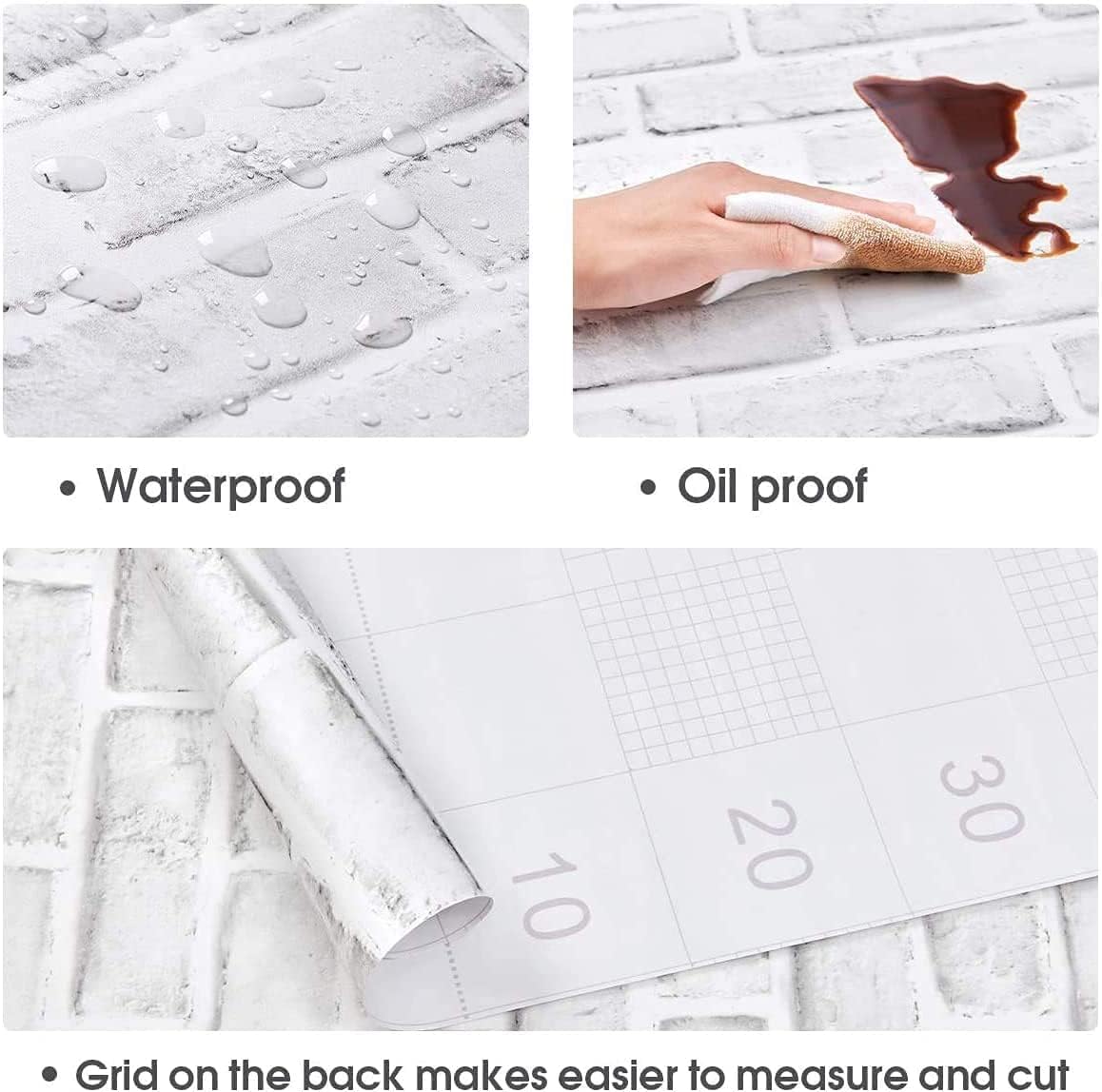 • Waterproof

• Oil proof

10

20

30

• Grid on the back makes easier to measure and cut