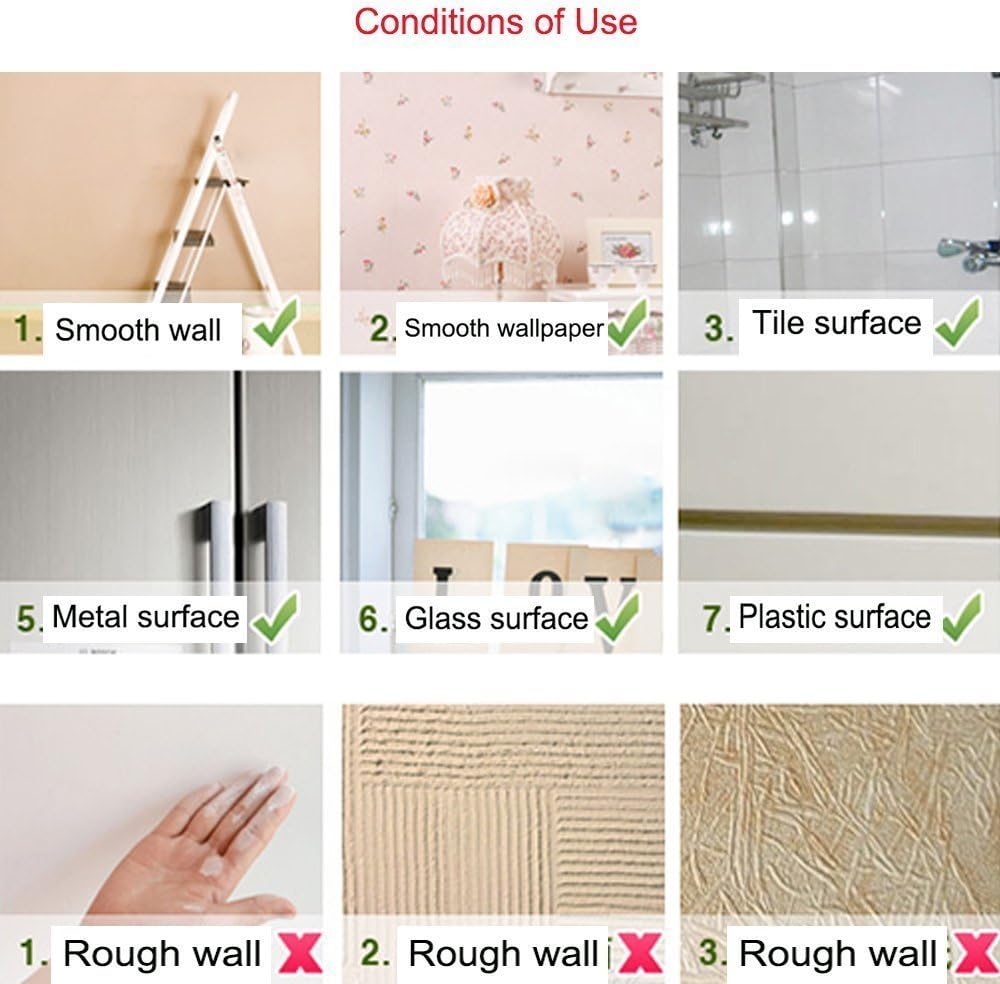 Conditions of Use

1. Smooth wall

2. Smooth wallpaper

3. Tile surface

5. Metal surface

6. Glass surface

7. Plastic surface

1. Rough wall

2. Rough wall

3. Rough wall