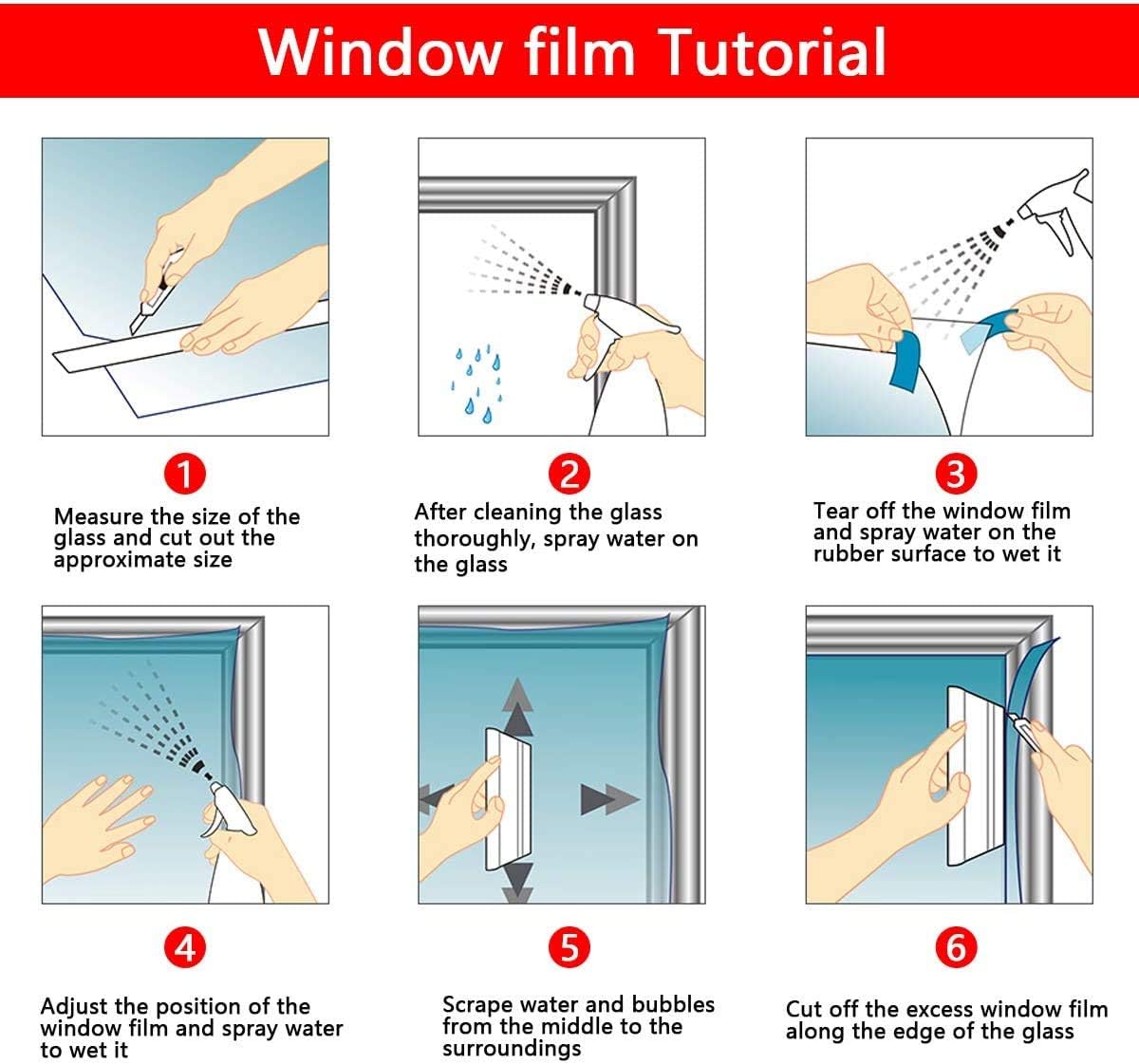 Window film Tutorial

1
Measure the size of the glass and cut out the approximate size

2
After cleaning the glass thoroughly, spray water on the glass

3
Tear off the window film and spray water on the rubber surface to wet it

4
Adjust the position of the window film and spray water to wet it

5
Scrape water and bubbles from the middle to the surroundings

6
Cut off the excess window film along the edge of the glass