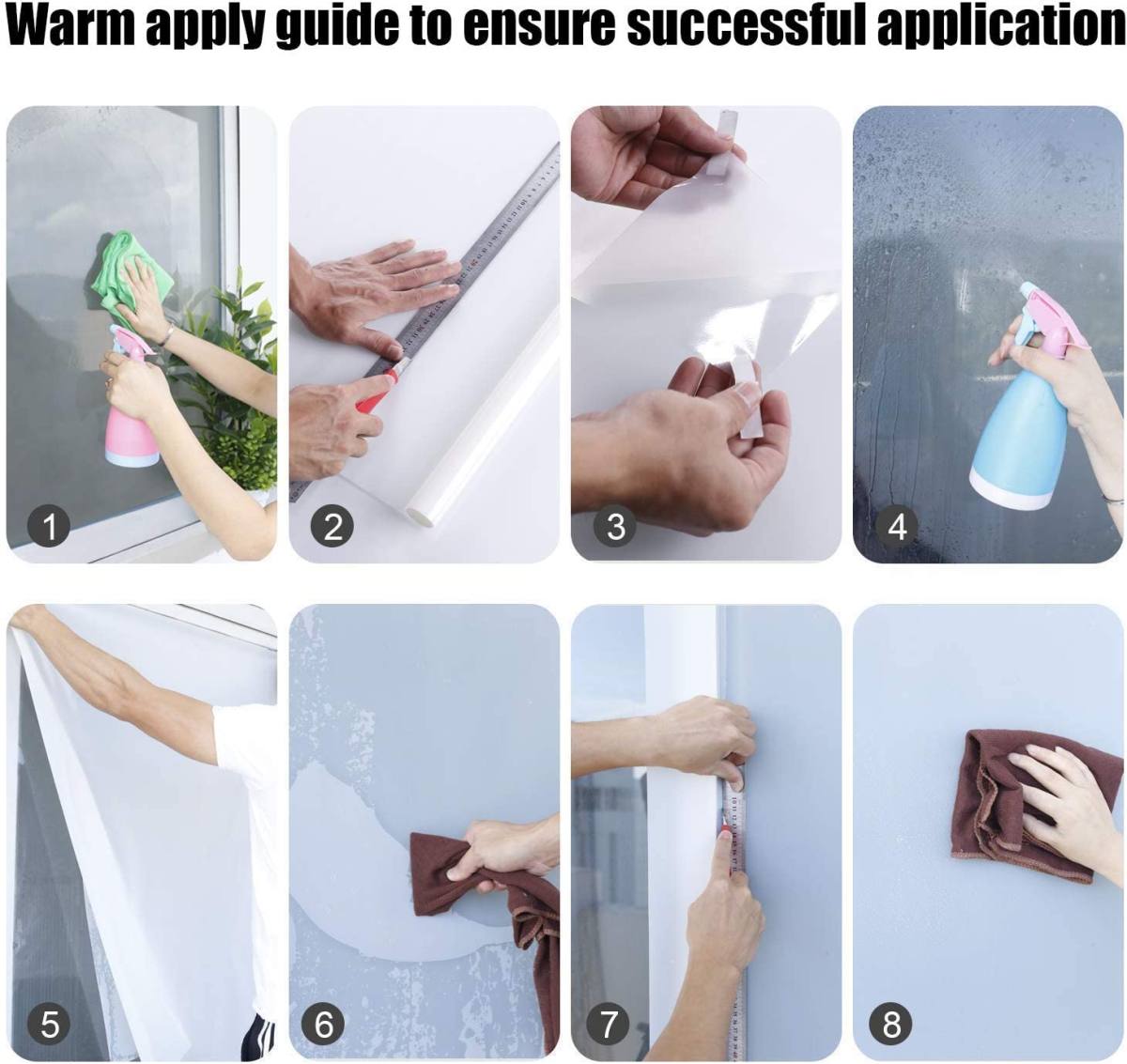 Warm apply guide to ensure successful application

1

2

3

4

5

6

7

8