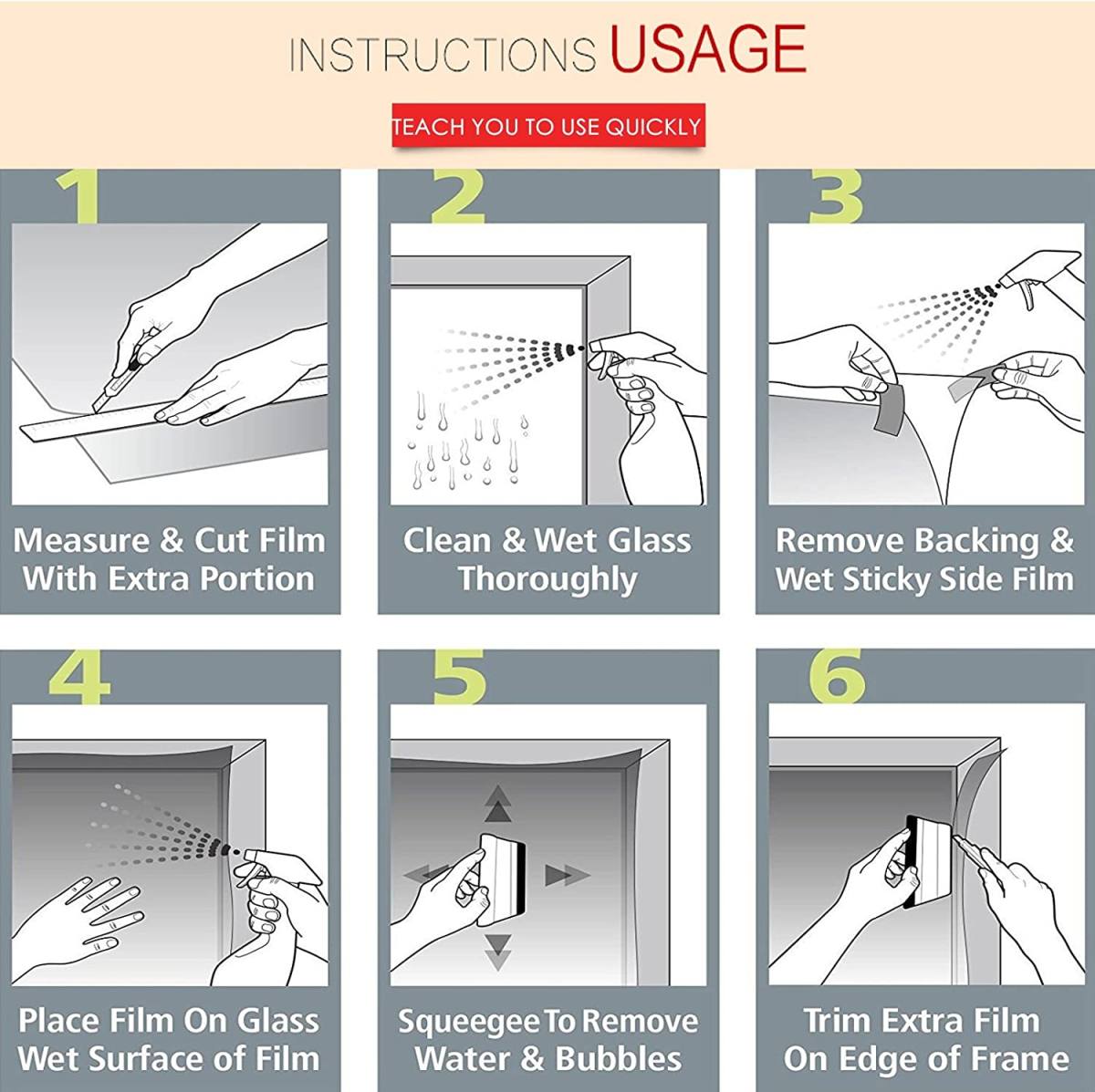 INSTRUCTIONS USAGE

TEACH YOU TO USE QUICKLY

1

Measure & Cut Film With Extra Portion

2

Clean & Wet Glass Thoroughly

3

Remove Backing & Wet Sticky Side Film

4

Place Film On Glass Wet Surface of Film

5

Squeegee To Remove Water & Bubbles

6

Trim Extra Film On Edge of Frame