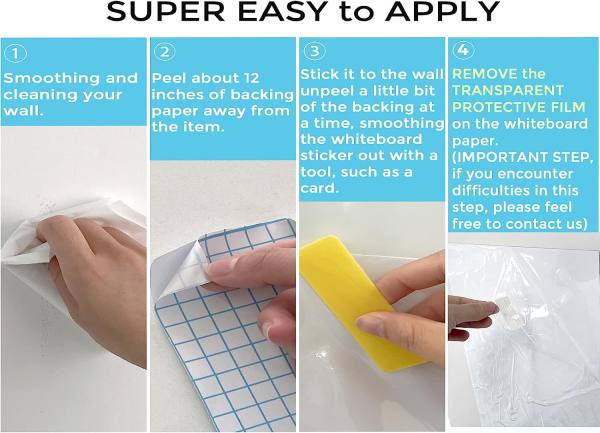 SUPER EASY to APPLY

1
Smoothing and cleaning your wall.

2
Peel about 12 inches of backing paper away from the item.

3
Stick it to the wall unpeel a little bit of the backing at a time, smoothing the whiteboard sticker out with a tool, such as a card.

4
REMOVE the TRANSPARENT PROTECTIVE FILM on the whiteboard paper. (IMPORTANT STEP, if you encounter difficulties in this step, please feel free to contact us)